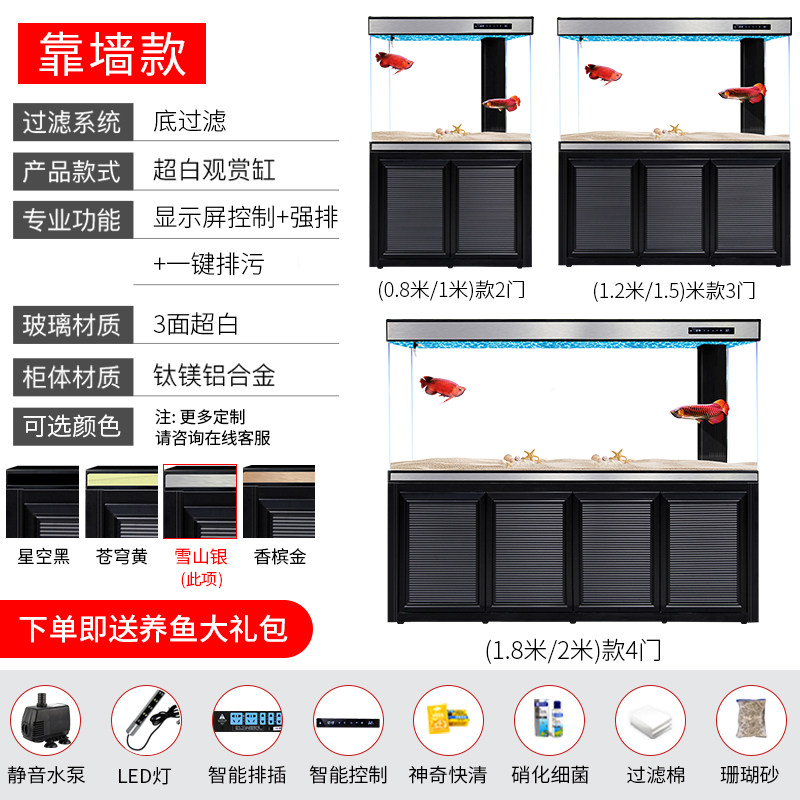 靠墙款

| 过滤系统 | 底过滤 |
|---|---|
| 产品款式 | 超白观赏缸 |
| 专业功能 | 显示屏控制+强排 +一键排污 |
| 玻璃材质 | 3面超白 |
| 柜体材质 | 钛镁铝合金 |
| 可选颜色 | 注: 更多定制 请咨询在线客服 |

星空黑 苍穹黄 雪山银 (此项) 香槟金

下单即送养鱼大礼包

(0.8米/1米)款2门

(1.2米/1.5)米款3门

(1.8米/2米)款4门

静音水泵 LED灯 智能排插 智能控制 神奇快清 硝化细菌 过滤棉 珊瑚砂