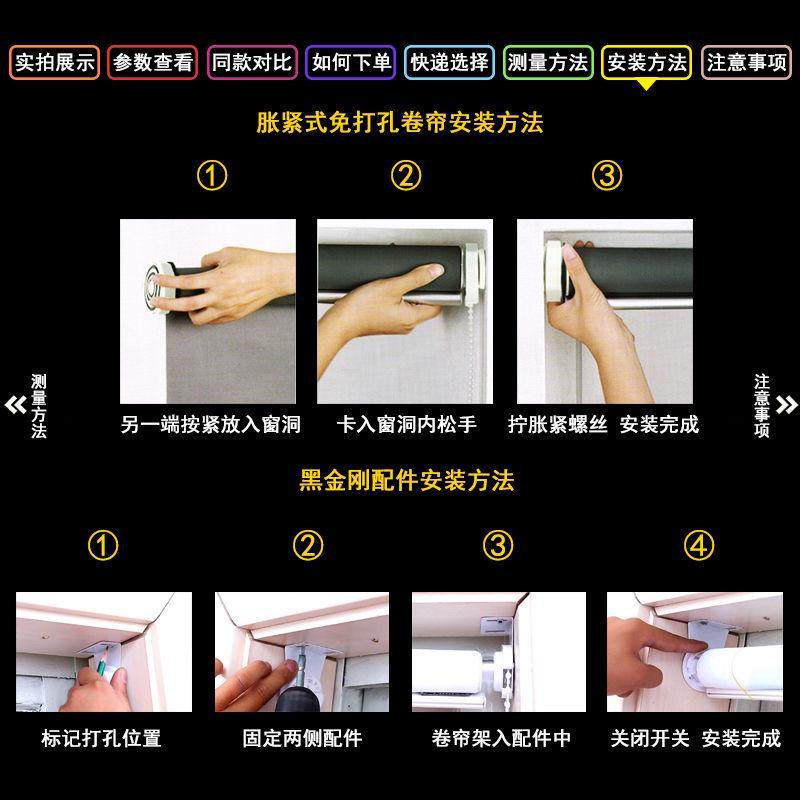 实拍展示 参数查看 同款对比 如何下单 快递选择 测量方法 安装方法 注意事项

胀紧式免打孔卷帘安装方法

①

②

③

测量方法

另一端按紧放入窗洞

卡入窗洞内松手

拧胀紧螺丝 安装完成

注意事项

黑金刚配件安装方法

①

②

③

④

标记打孔位置

固定两侧配件

卷帘架入配件中

关闭开关 安装完成