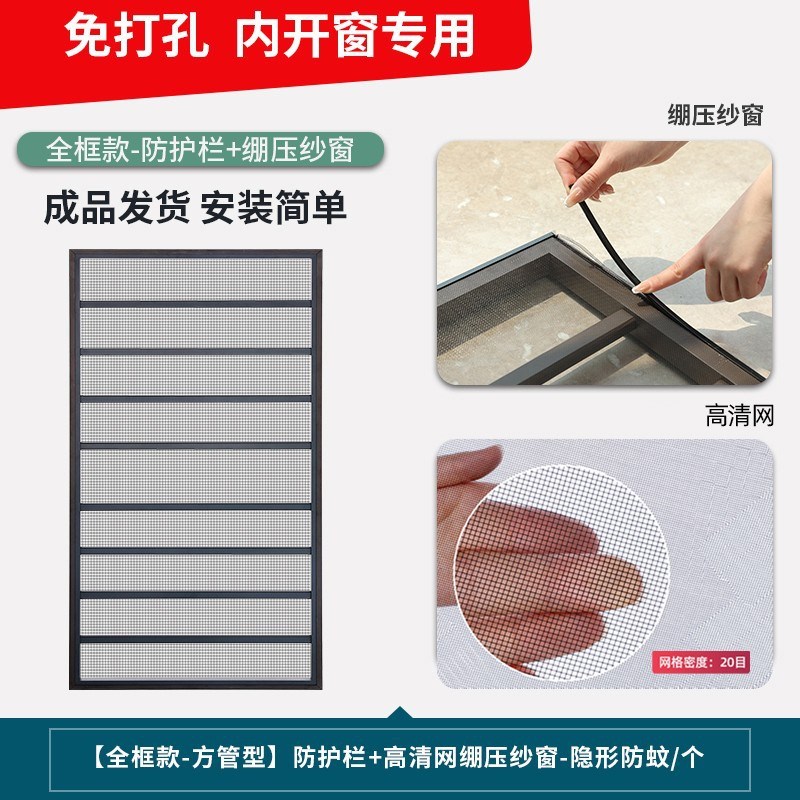 免打孔 内开窗专用

全框款-防护栏+绷压纱窗

成品发货 安装简单

绷压纱窗

高清网

网格密度：20目

【全框款-方管型】防护栏+高清网绷压纱窗-隐形防蚊/个