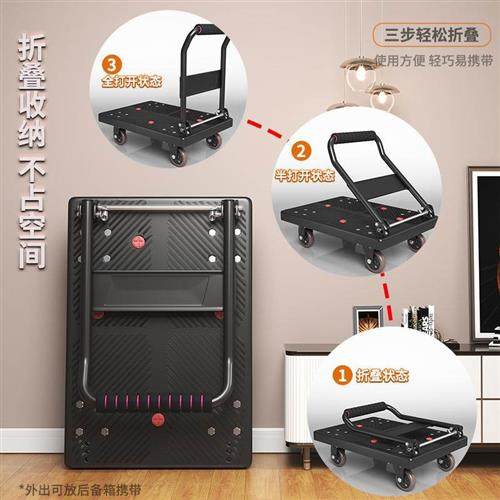 折叠收纳 不占空间

三步轻松折叠
使用方便 轻巧易携带

3 全打开状态

2 半打开状态

1 折叠状态

*外出可放后备箱携带