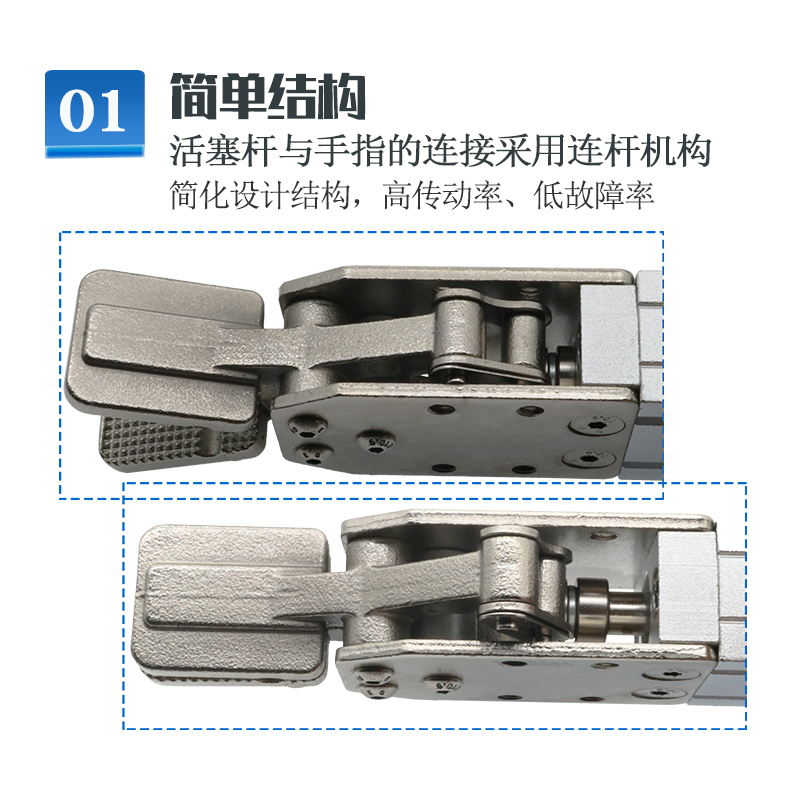 01 简单结构

活塞杆与手指的连接采用连杆机构

简化设计结构，高传动率、低故障率