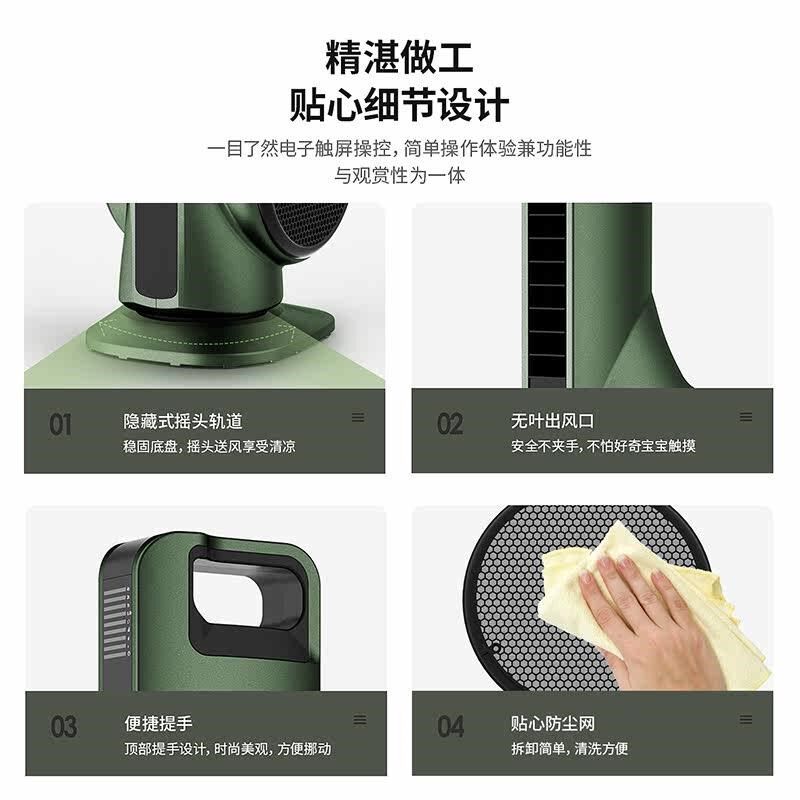 精湛做工
贴心细节设计

一目了然电子触屏操控，简单操作体验兼功能性与观赏性为一体

01 隐藏式摇头轨道
稳固底盘，摇头送风享受清凉

02 无叶出风口
安全不夹手，不怕好奇宝宝触摸

03 便捷提手
顶部提手设计，时尚美观，方便挪动

04 贴心防尘网
拆卸简单，清洗方便