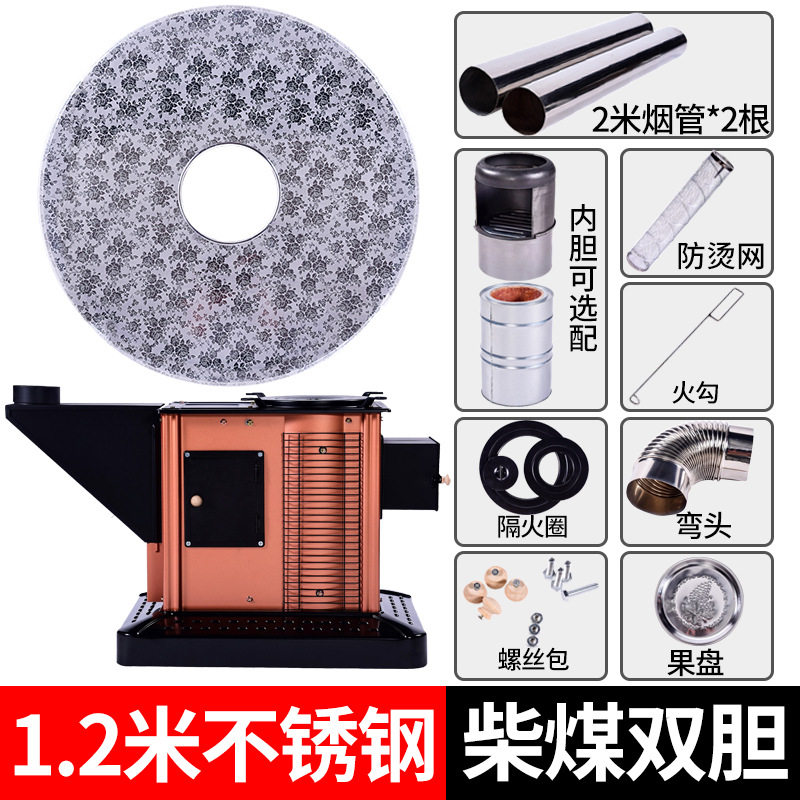 2米烟管*2根

内胆可选配

防烫网

火勾

隔火圈

弯头

螺丝包

果盘

1.2米不锈钢

柴煤双胆