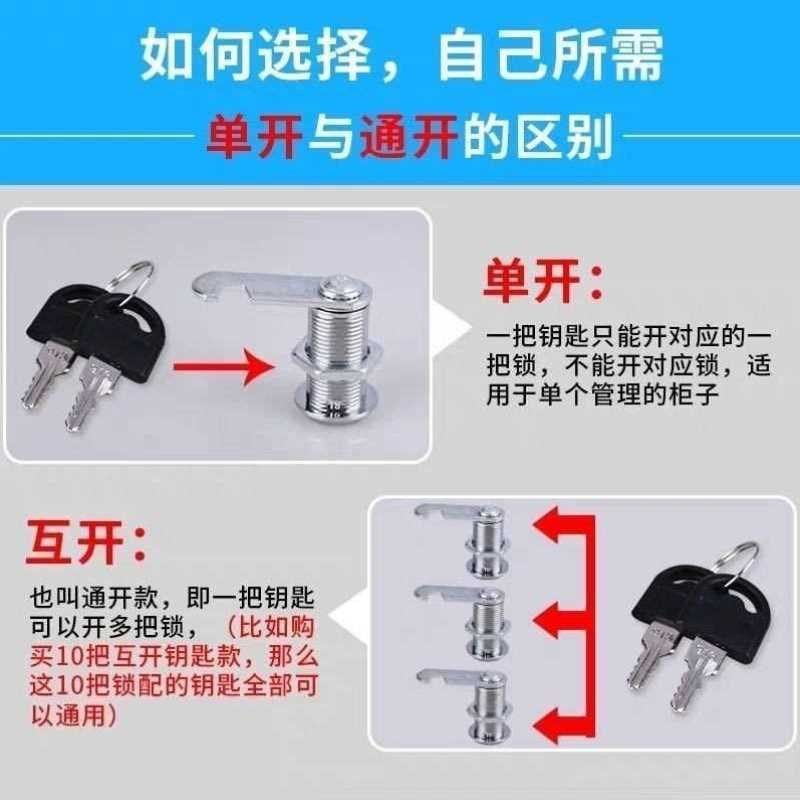 如何选择，自己所需

单开与通开的区别

单开：

一把钥匙只能开对应的一把锁，不能开对应锁，适用于单个管理的柜子

互开：

也叫通开款，即一把钥匙可以开多把锁，（比如购买10把互开钥匙款，那么这10把锁配的钥匙全部可以通用）