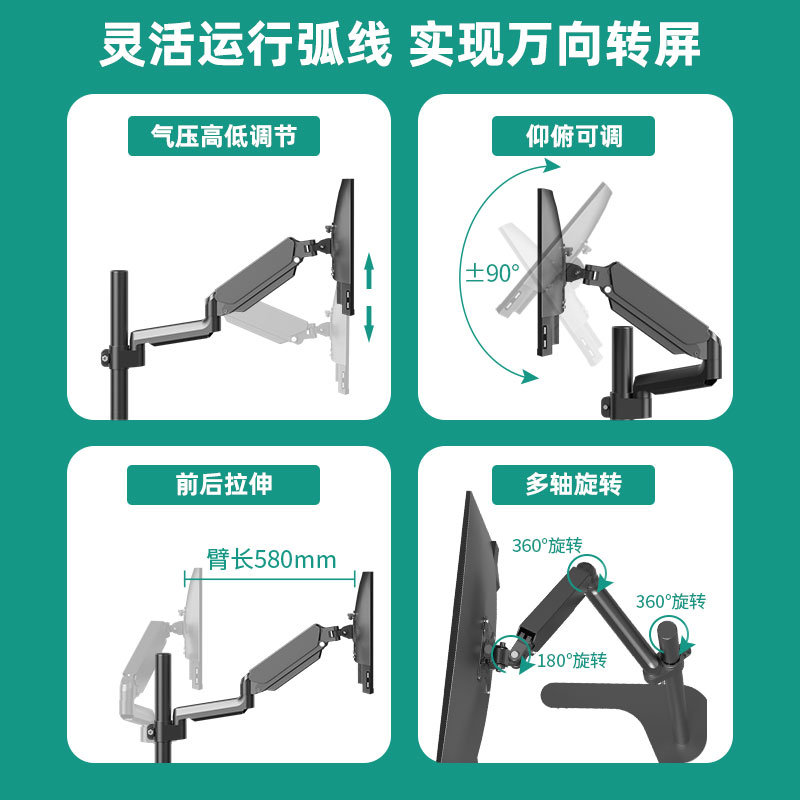 灵活运行弧线 实现万向转屏

气压高低调节

仰俯可调

±90°

前后拉伸

臂长580mm

多轴旋转

360°旋转

360°旋转

180°旋转