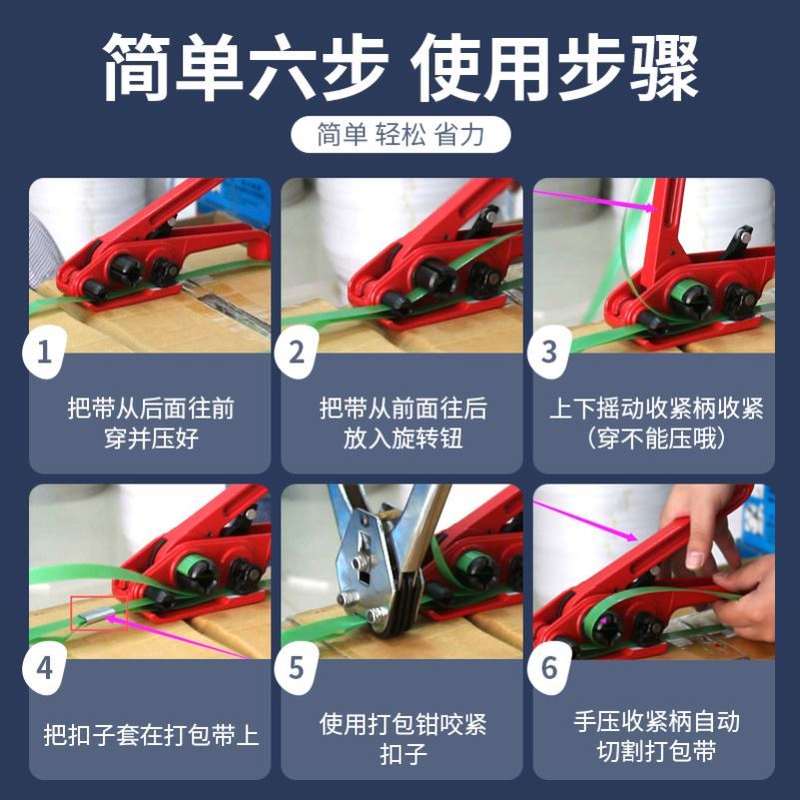 简单六步 使用步骤

简单 轻松 省力

1
把带从后面往前穿并压好

2
把带从前面往后放入旋转钮

3
上下摇动收紧柄收紧（穿不能压哦）

4
把扣子套在打包带上

5
使用打包钳咬紧扣子

6
手压收紧柄自动切割打包带