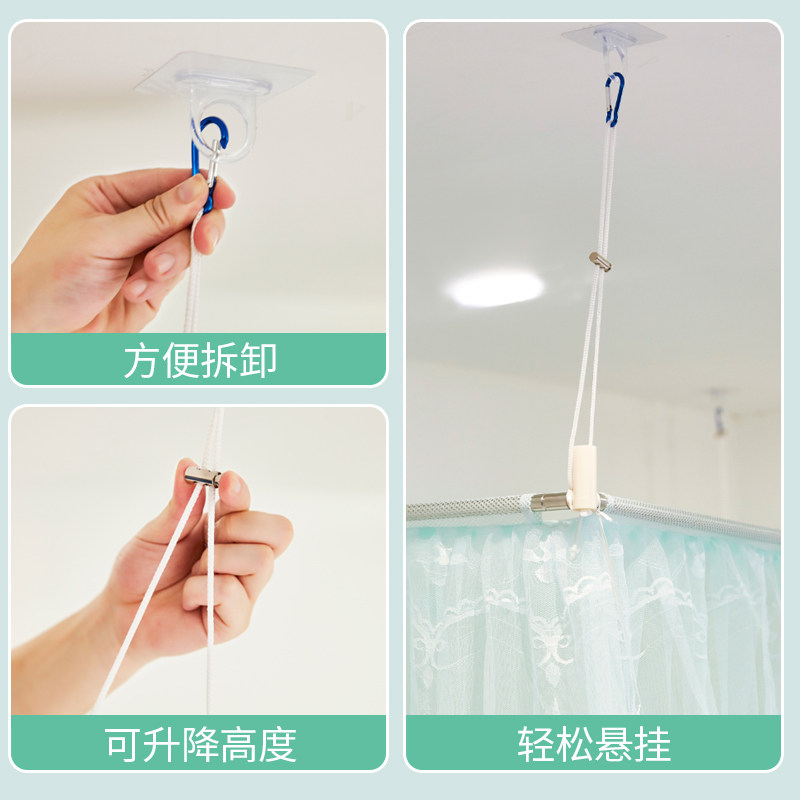 方便拆卸

可升降高度

轻松悬挂