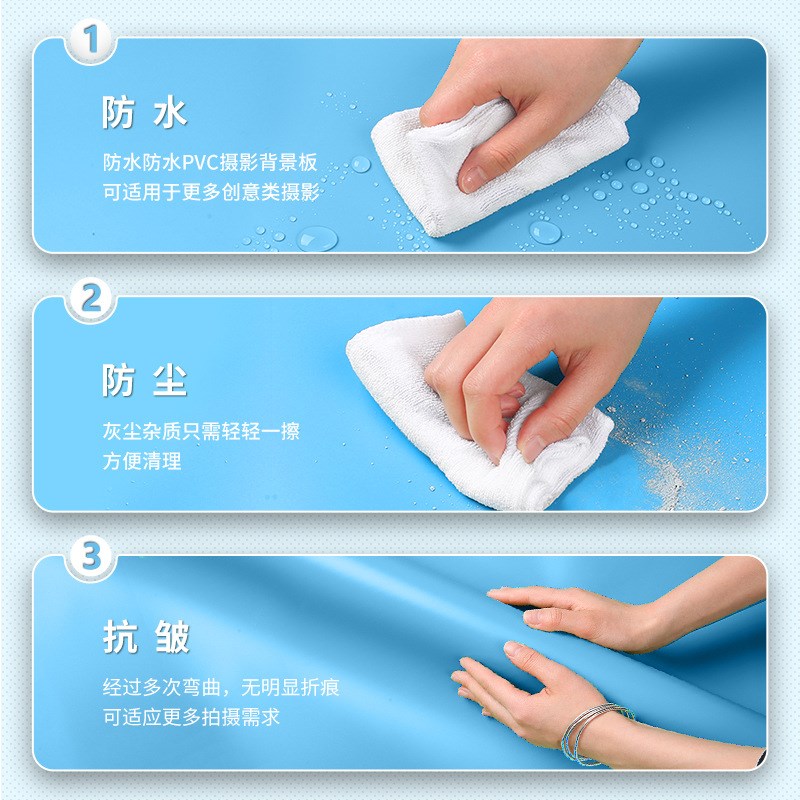 1

防 水

防水防水PVC摄影背景板
可适用于更多创意类摄影

2

防 尘

灰尘杂质只需轻轻一擦
方便清理

3

抗 皱

经过多次弯曲，无明显折痕
可适应更多拍摄需求