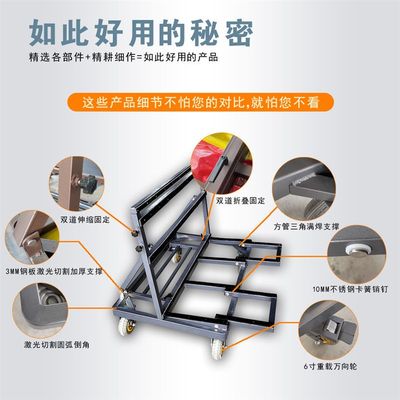 如此好用的秘密

精选各部件+精耕细作=如此好用的产品

这些产品细节不怕您的对比,就怕您不看

双道伸缩固定

双道折叠固定

方管三角满焊支撑

3MM钢板激光切割加厚支撑

10MM不锈钢卡簧销钉

激光切割圆弧倒角

6寸重载万向轮