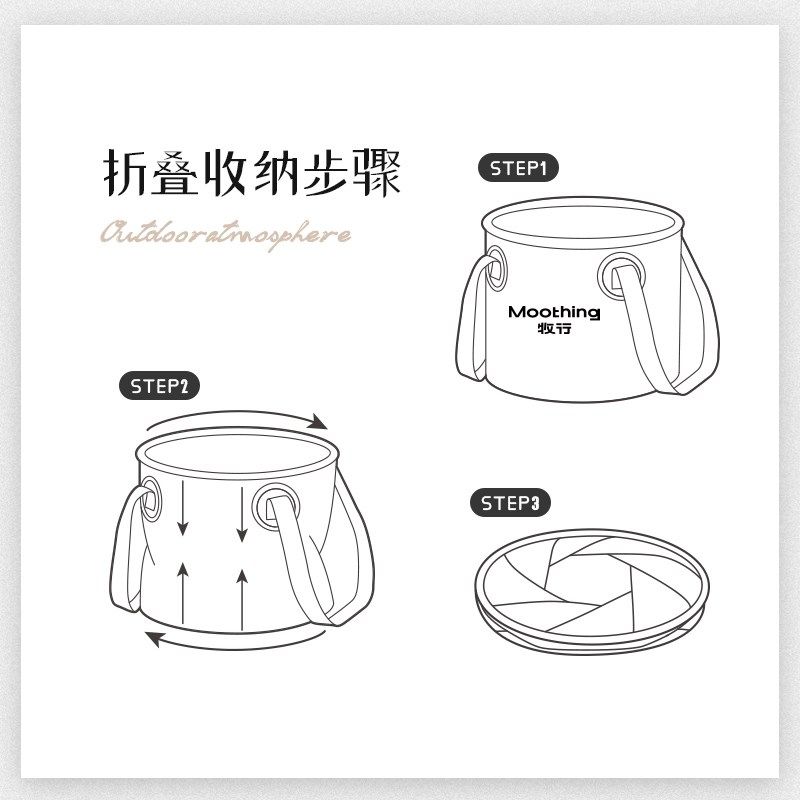 折叠收纳步骤

Outdooratmosphere

STEP1

Moothing
牧行

STEP2

STEP3