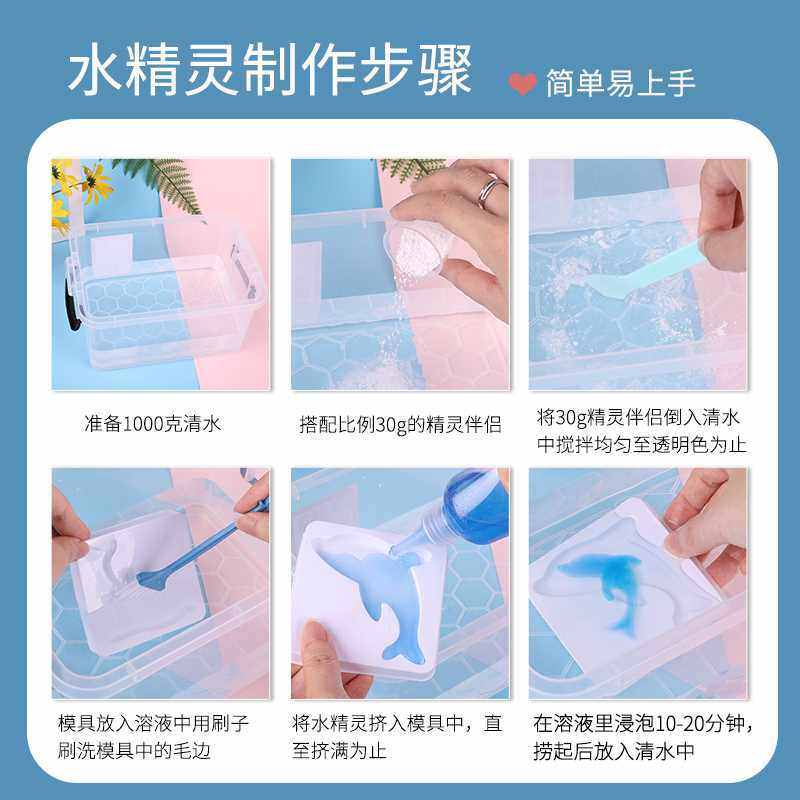 水精灵制作步骤

简单易上手

准备1000克清水

搭配比例30g的精灵伴侣

将30g精灵伴侣倒入清水中搅拌均匀至透明色为止

模具放入溶液中用刷子刷洗模具中的毛边

将水精灵挤入模具中，直至挤满为止

在溶液里浸泡10-20分钟，捞起后放入清水中