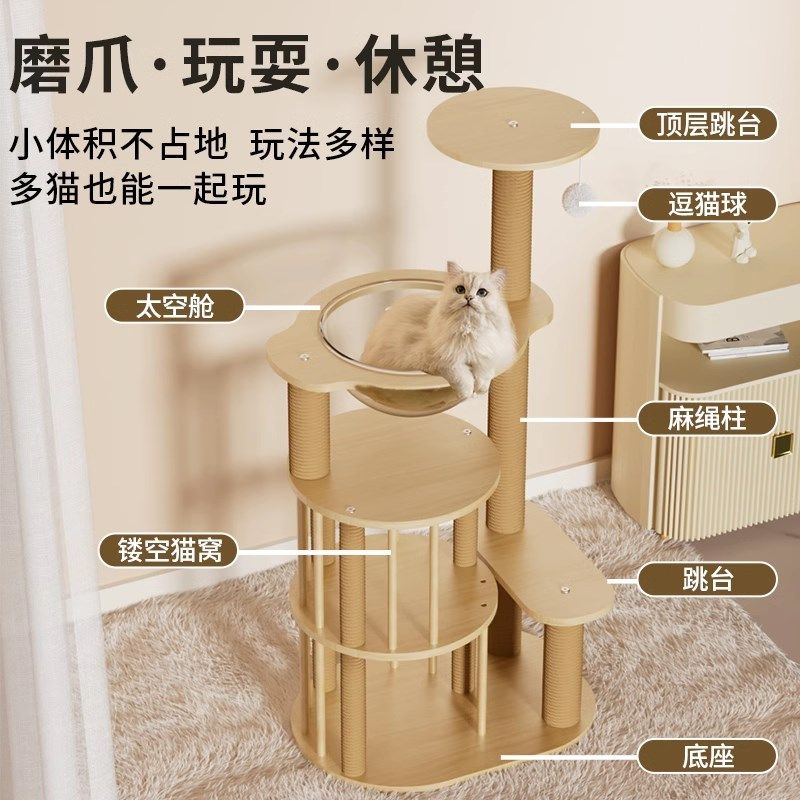 磨爪·玩耍·休憩

小体积不占地 玩法多样
多猫也能一起玩

顶层跳台

逗猫球

太空舱

麻绳柱

镂空猫窝

跳台

底座