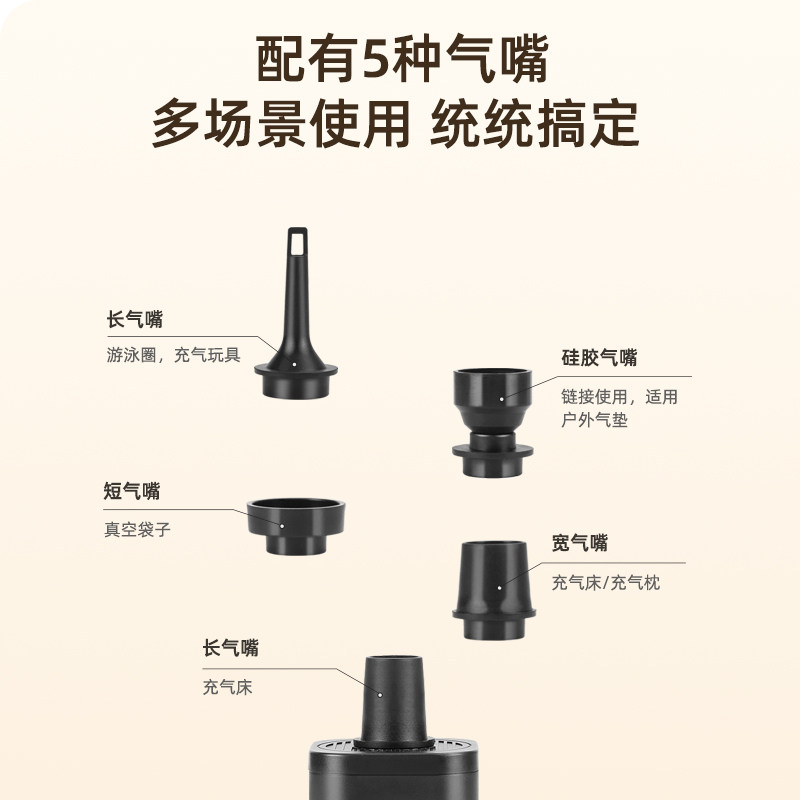 配有5种气嘴
多场景使用 统统搞定

长气嘴
游泳圈，充气玩具

硅胶气嘴
链接使用，适用户外气垫

短气嘴
真空袋子

宽气嘴
充气床/充气枕

长气嘴
充气床