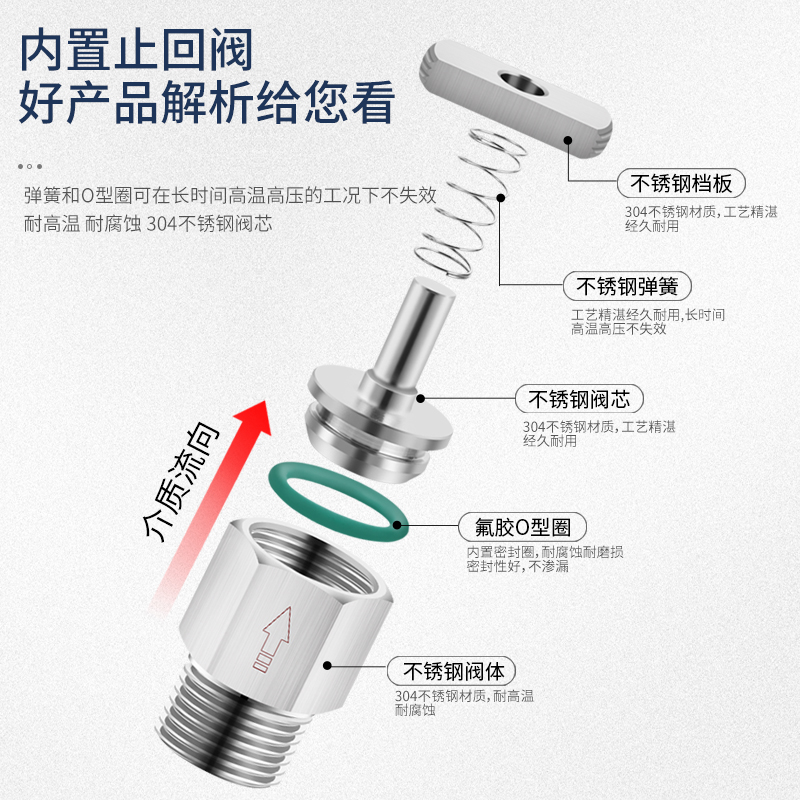 内置止回阀
好产品解析给您看

弹簧和O型圈可在长时间高温高压的工况下不失效
耐高温 耐腐蚀 304不锈钢阀芯

不锈钢档板
304不锈钢材质，工艺精湛经久耐用

不锈钢弹簧
工艺精湛经久耐用，长时间高温高压不失效

不锈钢阀芯
304不锈钢材质，工艺精湛经久耐用

介质流向

氟胶O型圈
内置密封圈，耐腐蚀耐磨损密封性好，不渗漏

不锈钢阀体
304不锈钢材质，耐高温耐腐蚀