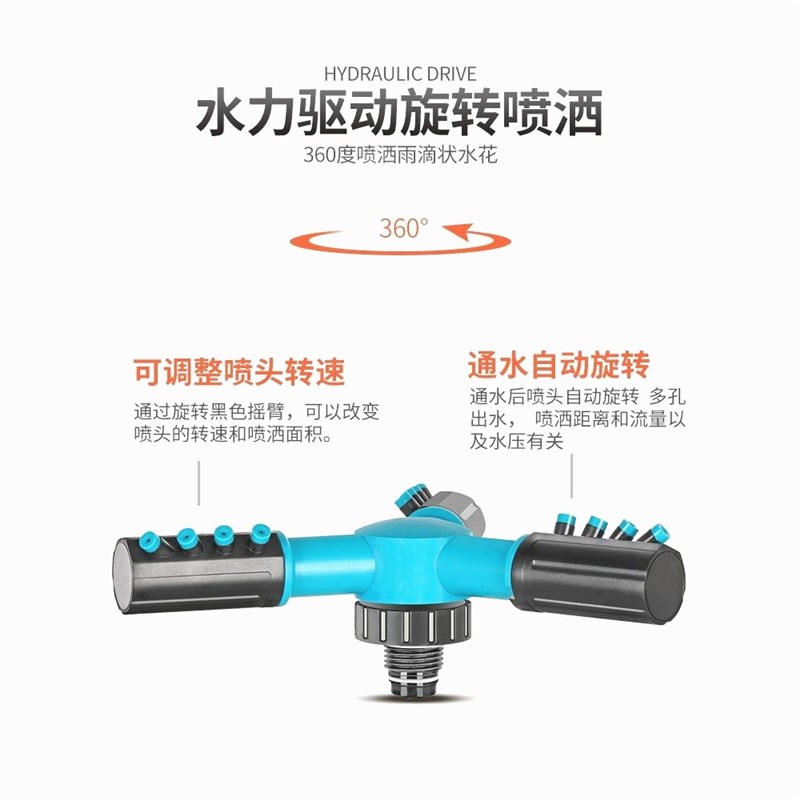 HYDRAULIC DRIVE
水力驱动旋转喷洒
360度喷洒雨滴状水花

360°

可调整喷头转速
通过旋转黑色摇臂，可以改变喷头的转速和喷洒面积。

通水自动旋转
通水后喷头自动旋转 多孔出水， 喷洒距离和流量以及水压有关