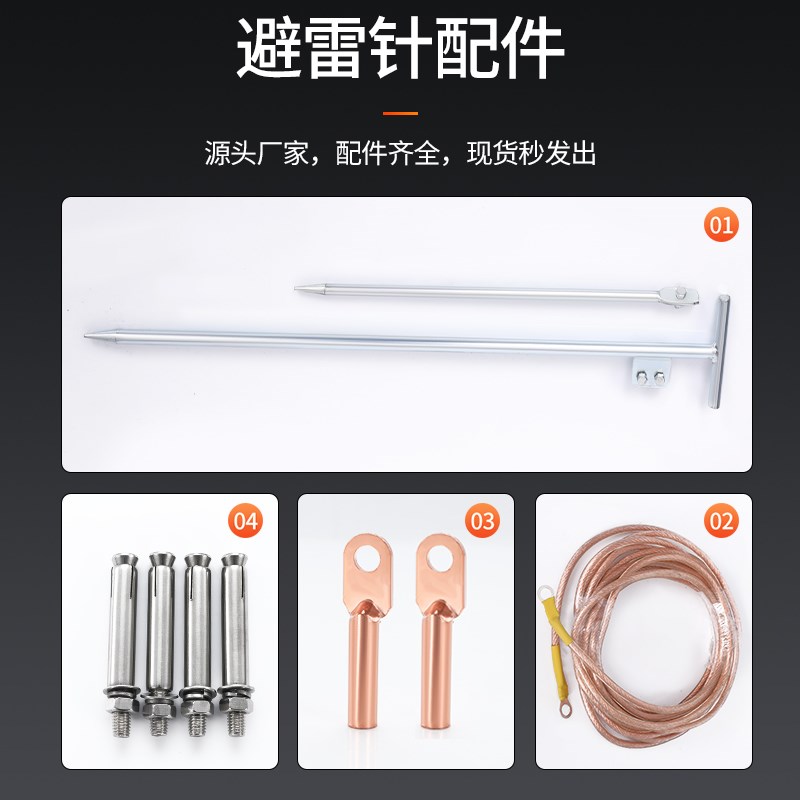 避雷针配件

源头厂家，配件齐全，现货秒发出

01

04

03

02