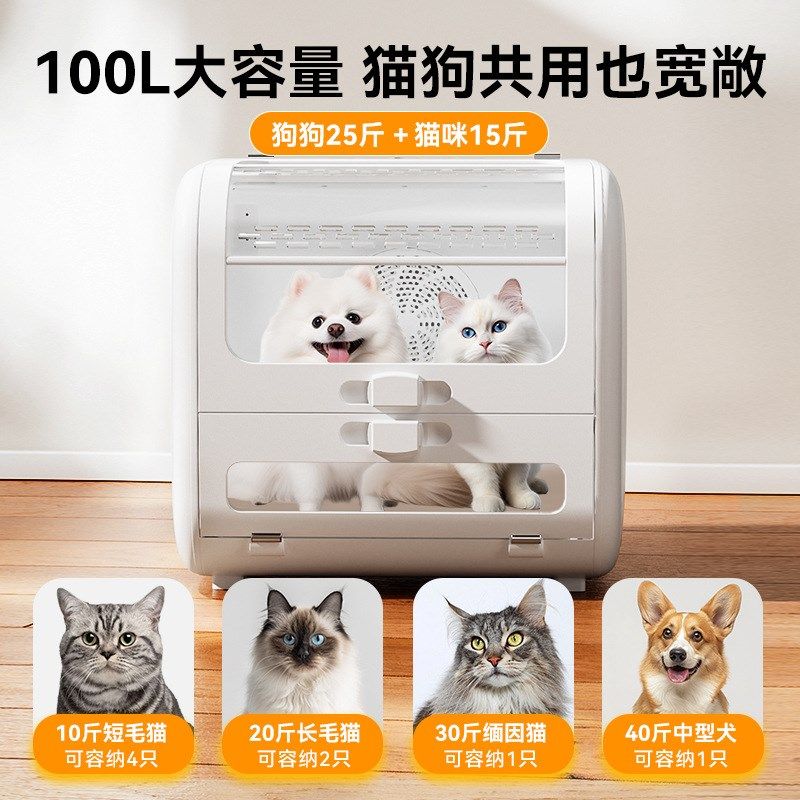 100L大容量 猫狗共用也宽敞

狗狗25斤 + 猫咪15斤

10斤短毛猫
可容纳4只

20斤长毛猫
可容纳2只

30斤缅因猫
可容纳1只

40斤中型犬
可容纳1只