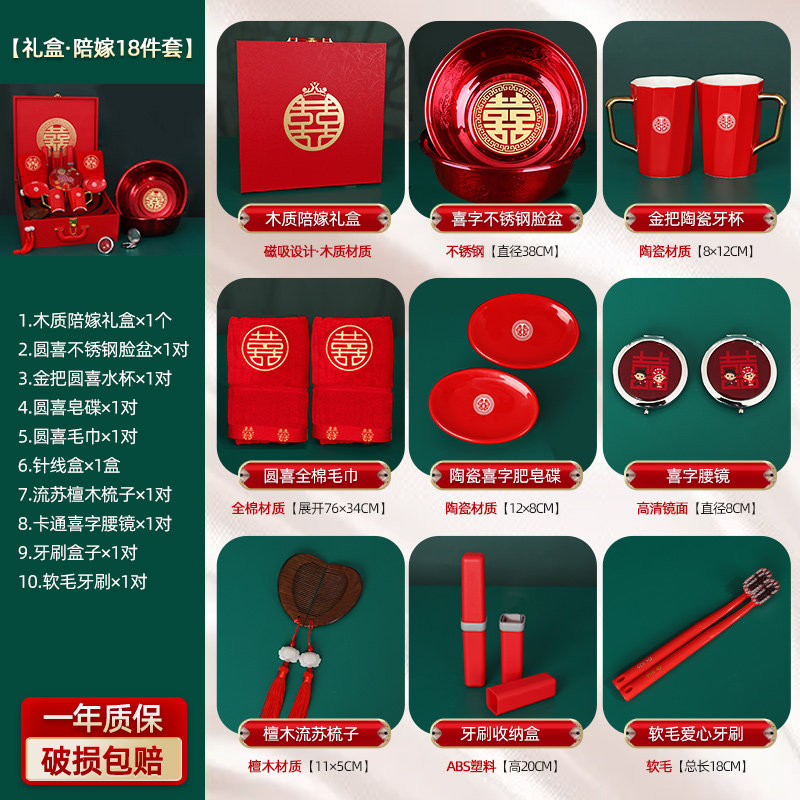 【礼盒·陪嫁18件套】

1.木质陪嫁礼盒×1个
2.圆喜不锈钢脸盆×1对
3.金把圆喜水杯×1对
4.圆喜皂碟×1对
5.圆喜毛巾×1对
6.针线盒×1盒
7.流苏檀木梳子×1对
8.卡通喜字腰镜×1对
9.牙刷盒子×1对
10.软毛牙刷×1对

一年质保
破损包赔

囍
木质陪嫁礼盒
磁吸设计·木质材质

囍
喜字不锈钢脸盆
不锈钢【直径38CM】

金把陶瓷牙杯
陶瓷材质【8×12CM】

囍 囍
圆喜全棉毛巾
全棉材质【展开76×34CM】

陶瓷喜字肥皂碟
陶瓷材质【12×8CM】

喜字腰镜
高清镜面【直径8CM】

檀木流苏梳子
檀木材质【11×5CM】

牙刷收纳盒
ABS塑料【高20CM】

软毛爱心牙刷
软毛【总长18CM】