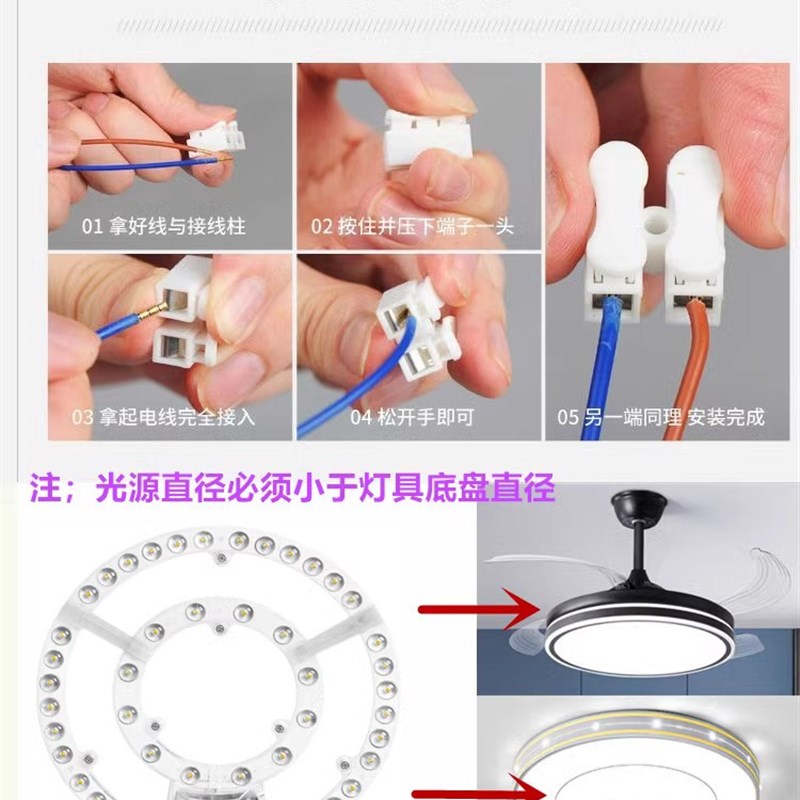 01 拿好线与接线柱

02 按住并压下端子一头

03 拿起电线完全接入

04 松开手即可

05 另一端同理 安装完成

注；光源直径必须小于灯具底盘直径