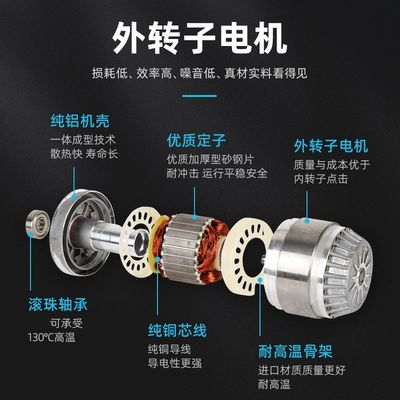 外转子电机

损耗低、效率高、噪音低、真材实料看得见

纯铝机壳
一体成型技术
散热快 寿命长

优质定子
优质加厚型矽钢片
耐冲击 运行平稳安全

外转子电机
质量与成本优于
内转子点击

滚珠轴承
可承受
130℃高温

纯铜芯线
纯铜导线
导电性更强

耐高温骨架
进口材质质量更好
耐高温