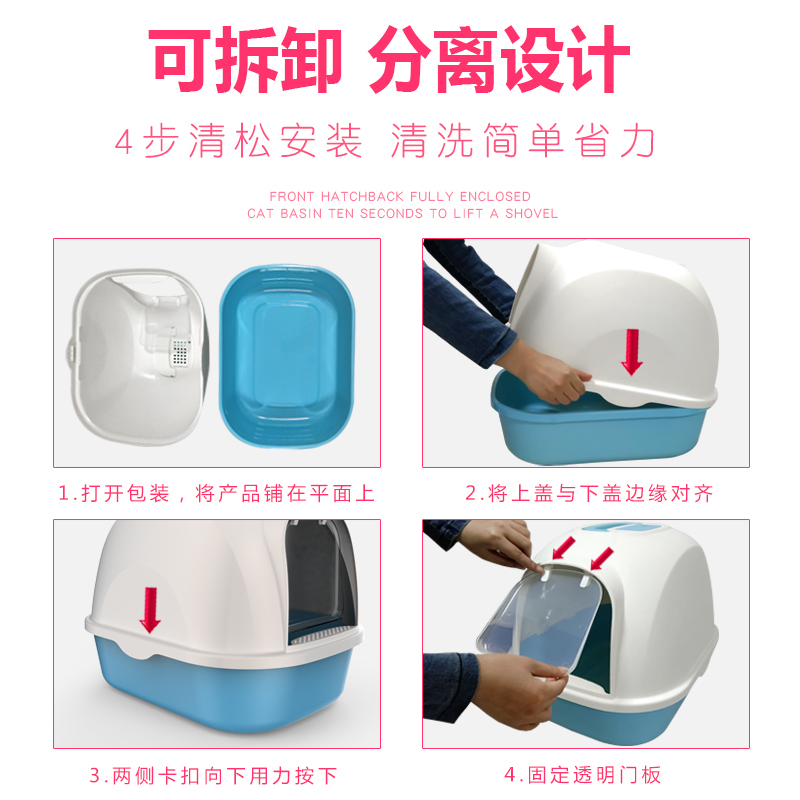 可拆卸 分离设计

4步清松安装 清洗简单省力

FRONT HATCHBACK FULLY ENCLOSED
CAT BASIN TEN SECONDS TO LIFT A SHOVEL

1.打开包装，将产品铺在平面上

2.将上盖与下盖边缘对齐

3.两侧卡扣向下用力按下

4.固定透明门板