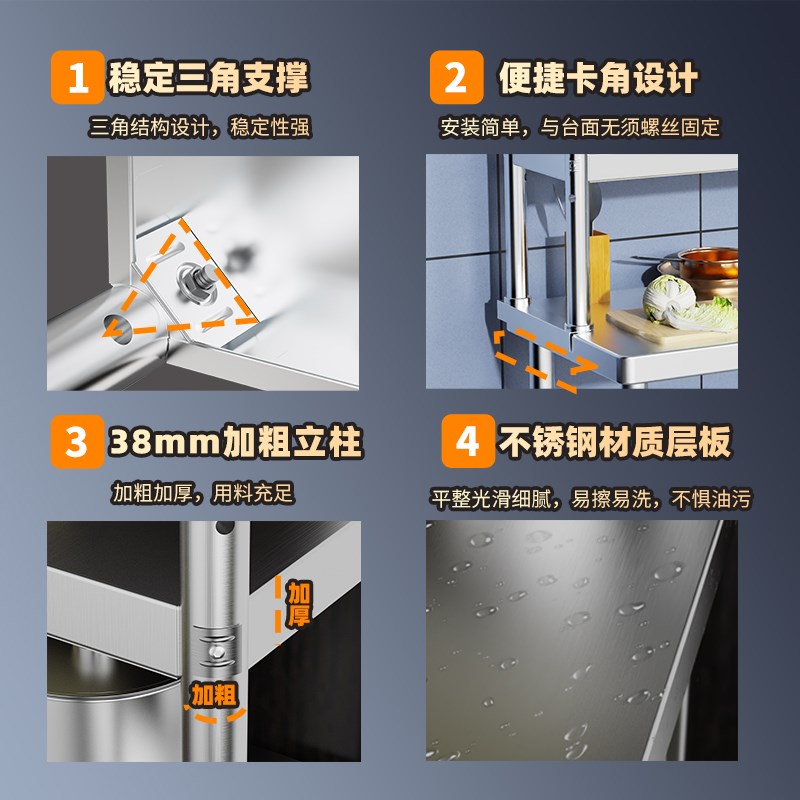 1 稳定三角支撑

三角结构设计，稳定性强

2 便捷卡角设计

安装简单，与台面无须螺丝固定

3 38mm加粗立柱

加粗加厚，用料充足

加厚

加粗

4 不锈钢材质层板

平整光滑细腻，易擦易洗，不惧油污