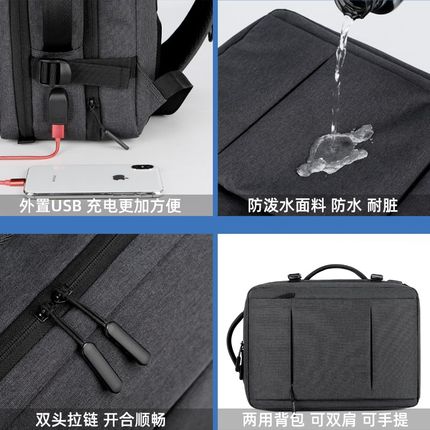 外置USB 充电更加方便

防泼水面料 防水 耐脏

双头拉链 开合顺畅

两用背包 可双肩 可手提