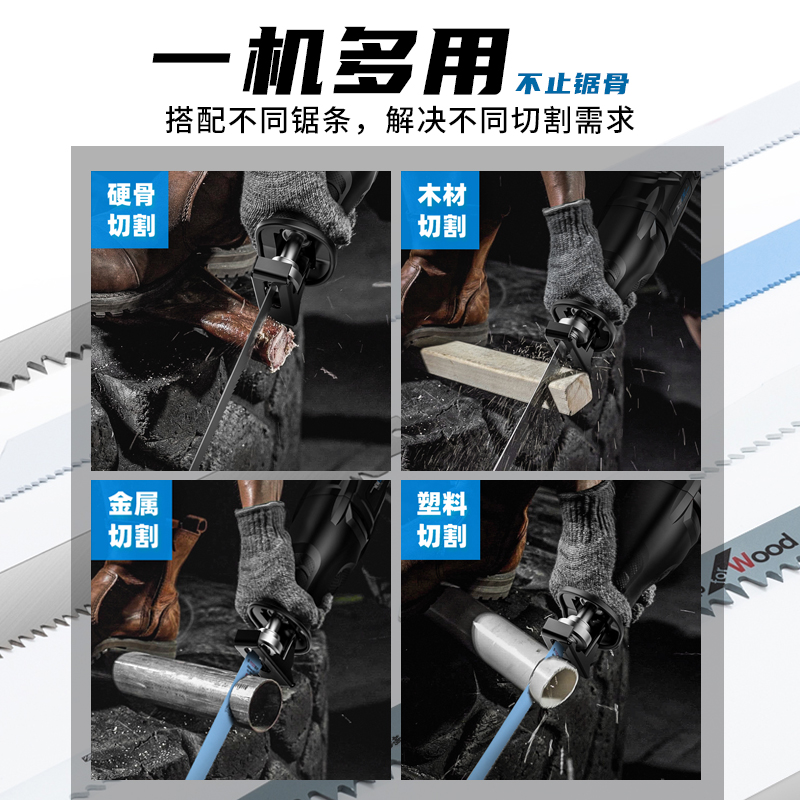 一机多用 不止锯骨
搭配不同锯条，解决不同切割需求

硬骨切割

木材切割

金属切割

塑料切割

Wood