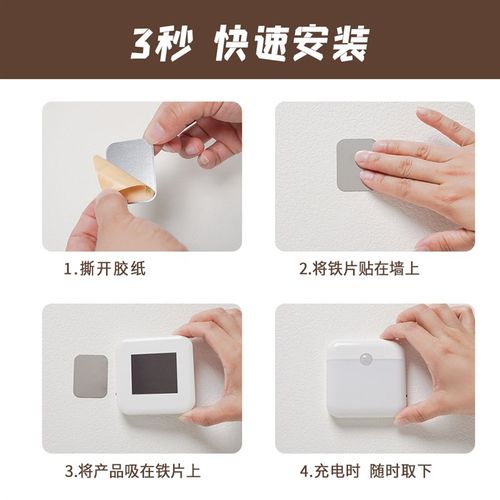 3秒 快速安装

1.撕开胶纸

2.将铁片贴在墙上

3.将产品吸在铁片上

4.充电时 随时取下