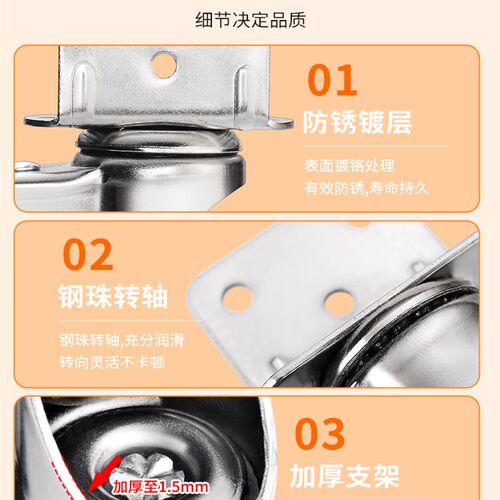 细节决定品质

01
防锈镀层
表面镀铬处理
有效防锈,寿命持久

02
钢珠转轴
钢珠转轴,充分润滑
转向灵活不卡顿

03
加厚支架
加厚至1.5mm