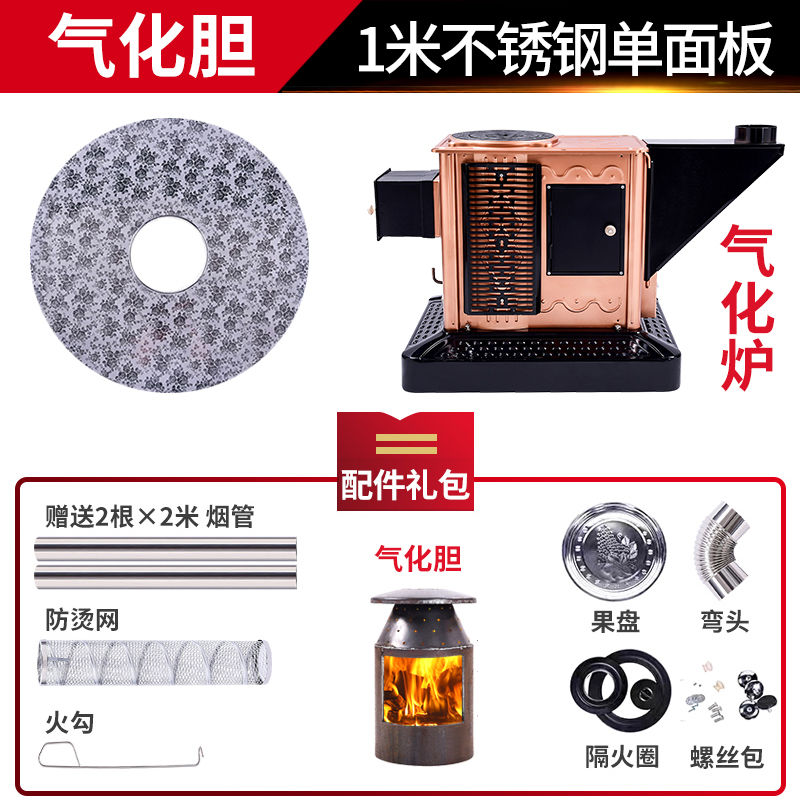 气化胆

1米不锈钢单面板

气化炉

配件礼包

赠送2根×2米 烟管

防烫网

火勾

气化胆

果盘

弯头

隔火圈

螺丝包