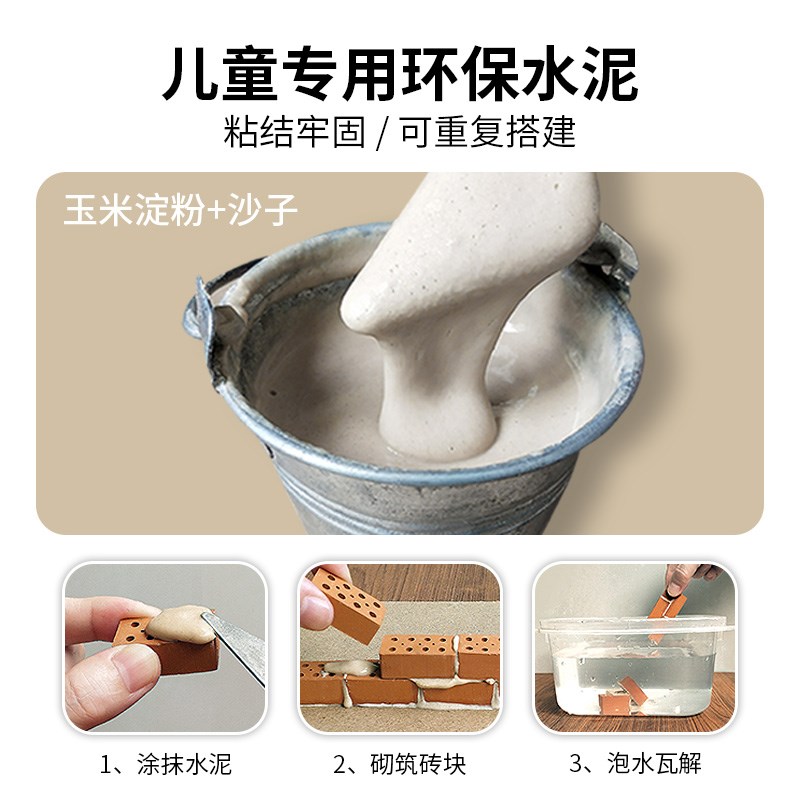 儿童专用环保水泥
粘结牢固 / 可重复搭建

玉米淀粉+沙子

1、涂抹水泥

2、砌筑砖块

3、泡水瓦解