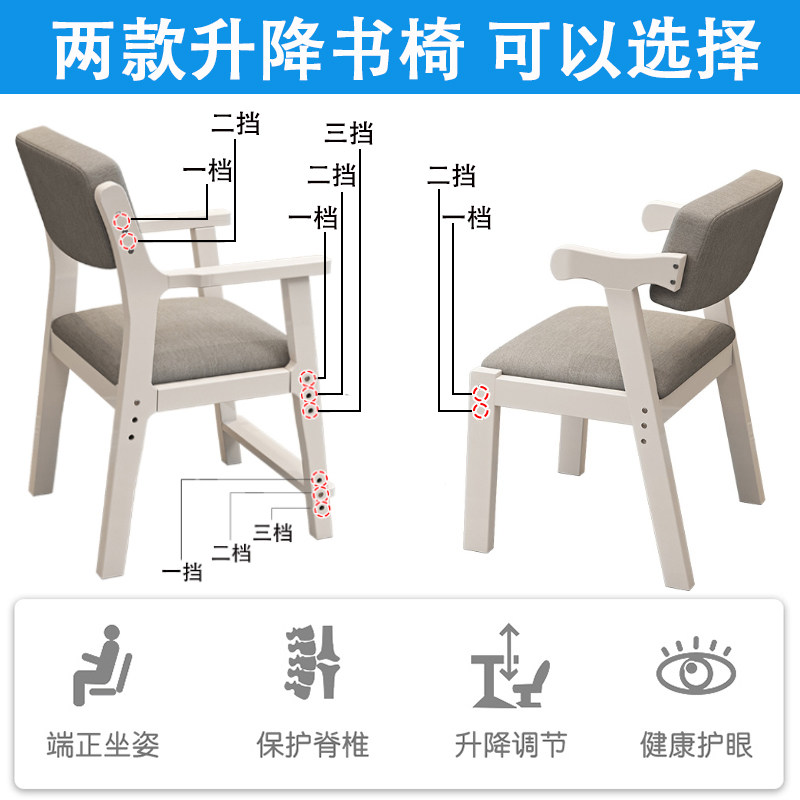 两款升降书椅 可以选择

二挡
一档
三挡
二挡
一档
二挡
一档
三档
二档
一挡

端正坐姿
保护脊椎
升降调节
健康护眼