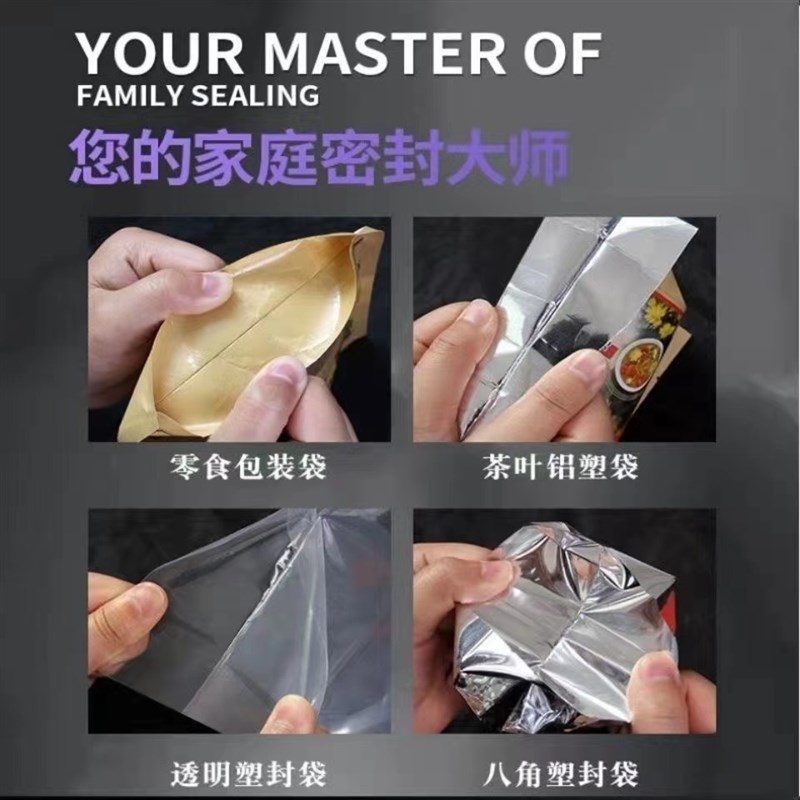 YOUR MASTER OF
FAMILY SEALING
您的家庭密封大师

零食包装袋

茶叶铝塑袋

透明塑封袋

八角塑封袋