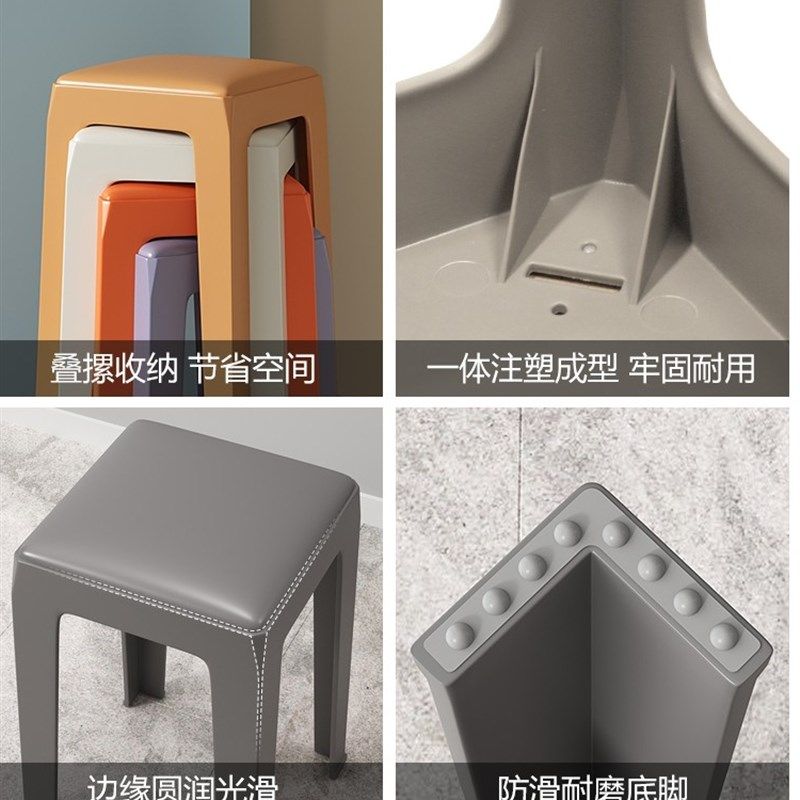 叠摞收纳 节省空间

一体注塑成型 牢固耐用

边缘圆润光滑

防滑耐磨底脚