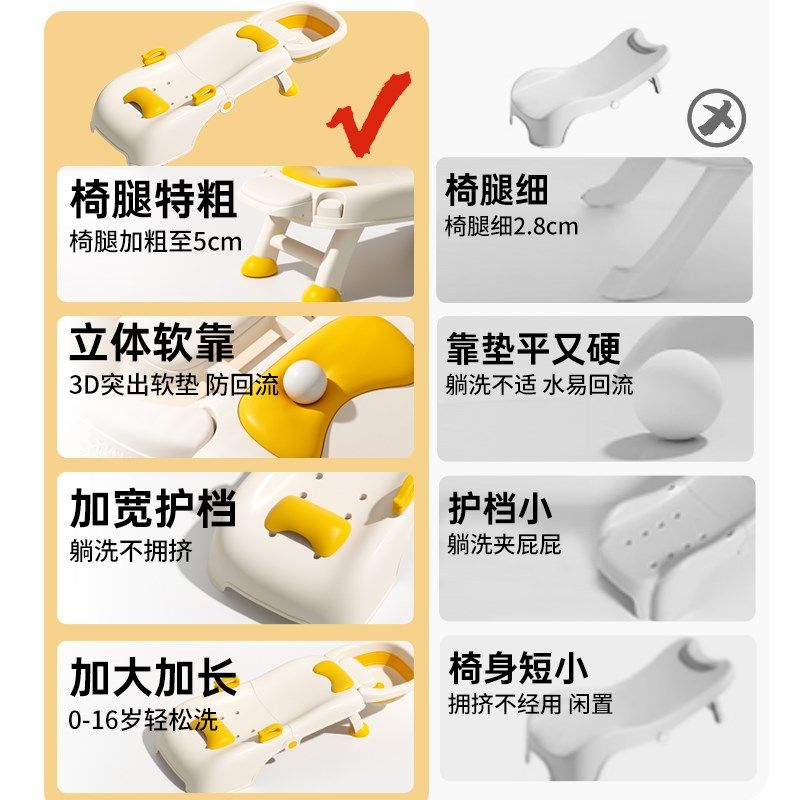 椅腿特粗
椅腿加粗至5cm

立体软靠
3D突出软垫 防回流

加宽护档
躺洗不拥挤

加大加长
0-16岁轻松洗

椅腿细
椅腿细2.8cm

靠垫平又硬
躺洗不适 水易回流

护档小
躺洗夹屁屁

椅身短小
拥挤不经用 闲置