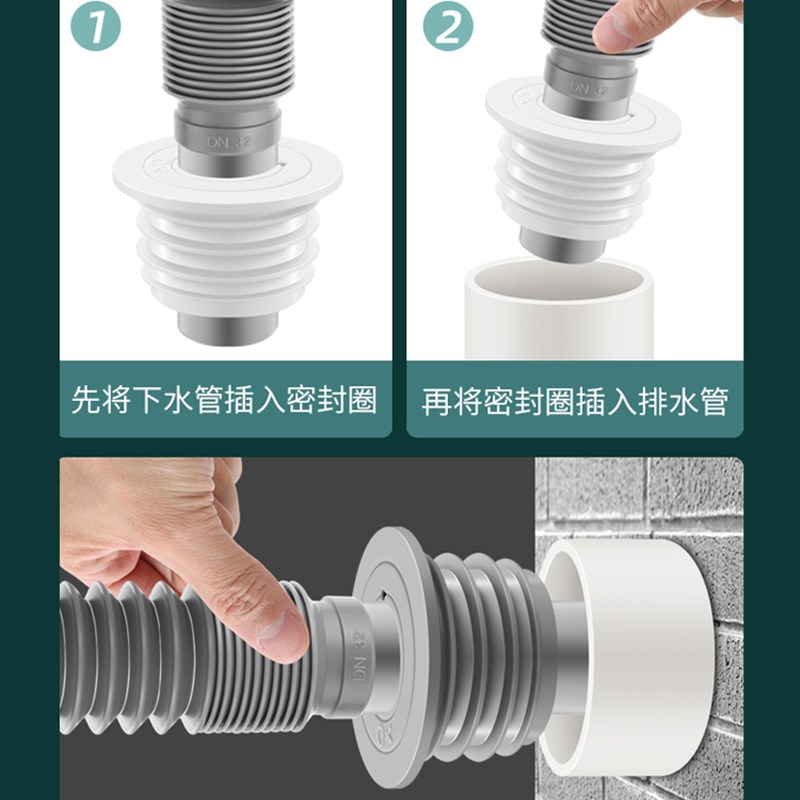 1
DN 32
先将下水管插入密封圈

2
DN 32
再将密封圈插入排水管

DN 32