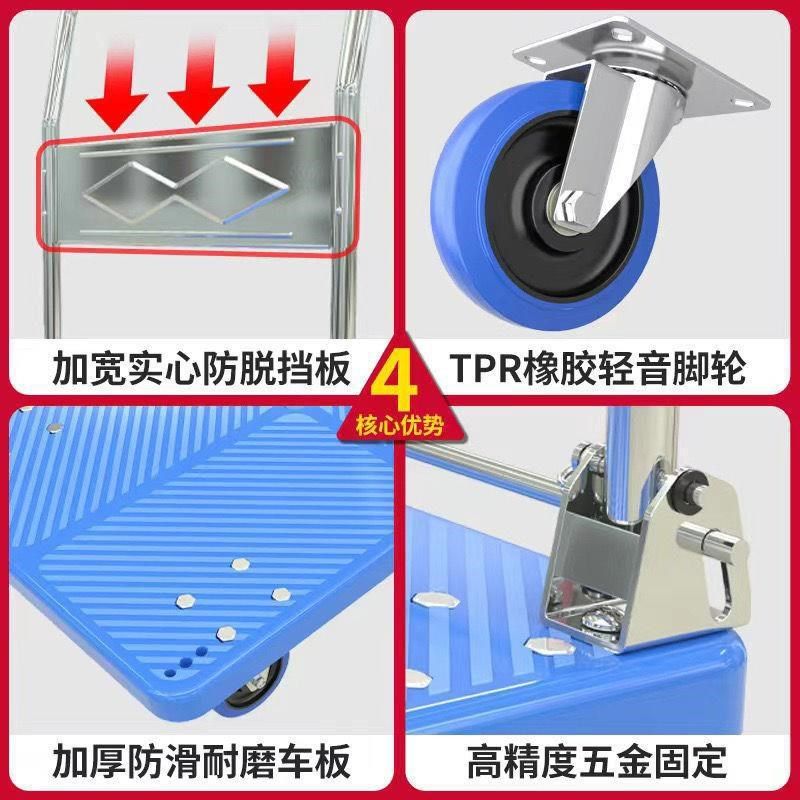 加宽实心防脱挡板

TPR橡胶轻音脚轮

4
核心优势

加厚防滑耐磨车板

高精度五金固定