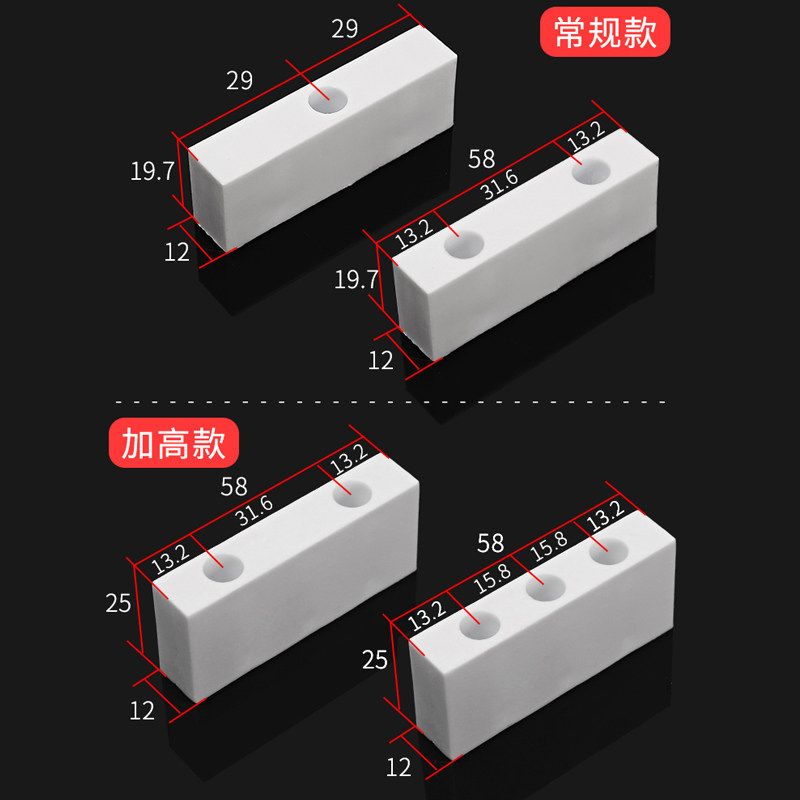 常规款

29

29

19.7

12

58

13.2

31.6

13.2

19.7

12

加高款

58

13.2

31.6

13.2

25

12

58

13.2

15.8

15.8

13.2

25

12