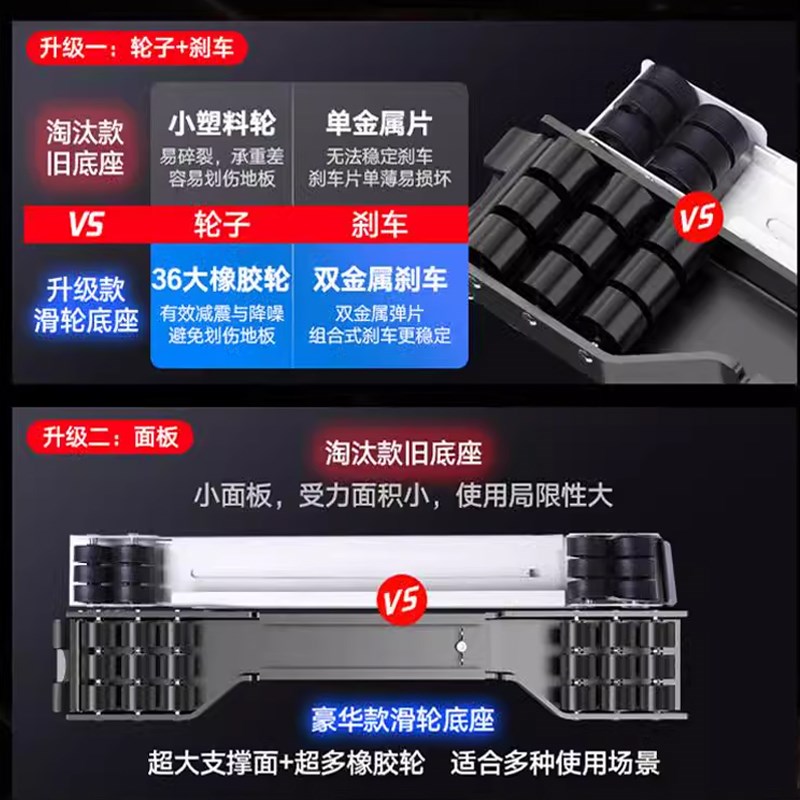 升级一：轮子+刹车

| 淘汰款旧底座 | 小塑料轮 易碎裂，承重差 容易划伤地板 | 单金属片 无法稳定刹车 刹车片单薄易损坏 |
|---|---|---|
| VS | 轮子 | 刹车 |
| 升级款滑轮底座 | 36大橡胶轮 有效减震与降噪 避免划伤地板 | 双金属刹车 双金属弹片 组合式刹车更稳定 |

VS

升级二：面板

淘汰款旧底座

小面板，受力面积小，使用局限性大

VS

豪华款滑轮底座

超大支撑面+超多橡胶轮　适合多种使用场景