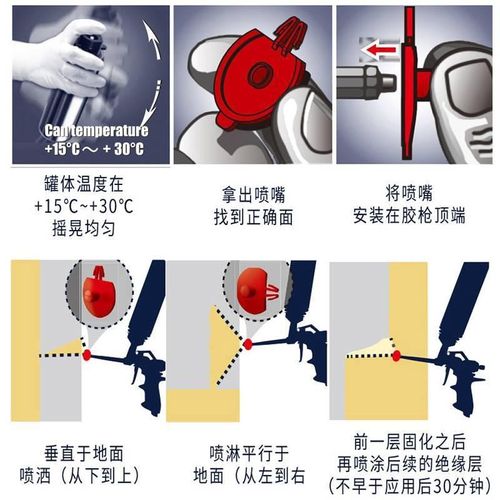 Can temperature
+15°C ～ + 30°C

罐体温度在
+15℃~+30℃
摇晃均匀

拿出喷嘴
找到正确面

将喷嘴
安装在胶枪顶端

垂直于地面
喷洒（从下到上）

喷淋平行于
地面（从左到右

前一层固化之后
再喷涂后续的绝缘层
（不早于应用后30分钟）