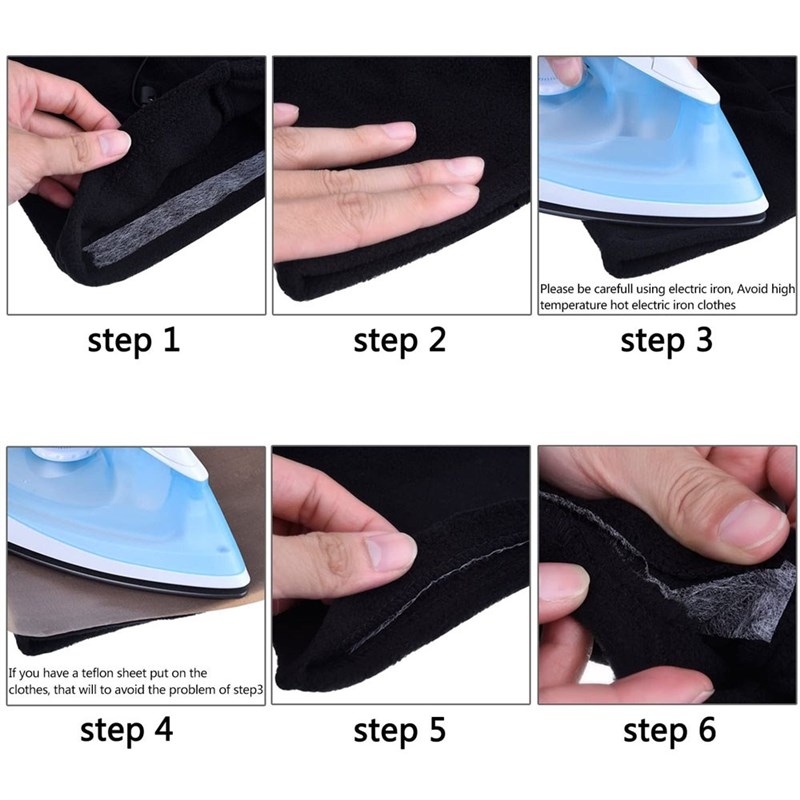 step 1

step 2

Please be carefull using electric iron, Avoid high temperature hot electric iron clothes

step 3

If you have a teflon sheet put on the clothes, that will to avoid the problem of step3

step 4

step 5

step 6