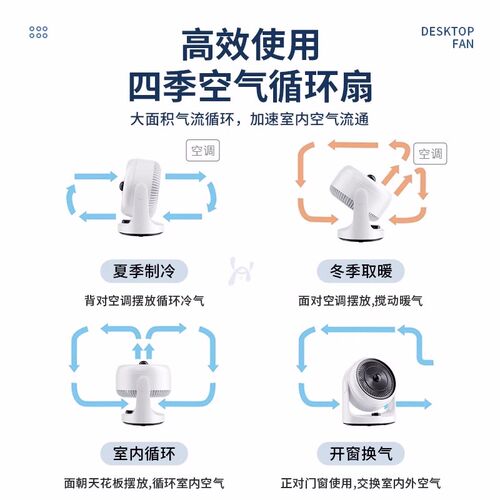 DESKTOP FAN

高效使用
四季空气循环扇

大面积气流循环，加速室内空气流通

空调

空调

夏季制冷

背对空调摆放循环冷气

冬季取暖

面对空调摆放,搅动暖气

室内循环

面朝天花板摆放,循环室内空气

开窗换气

正对门窗使用,交换室内外空气