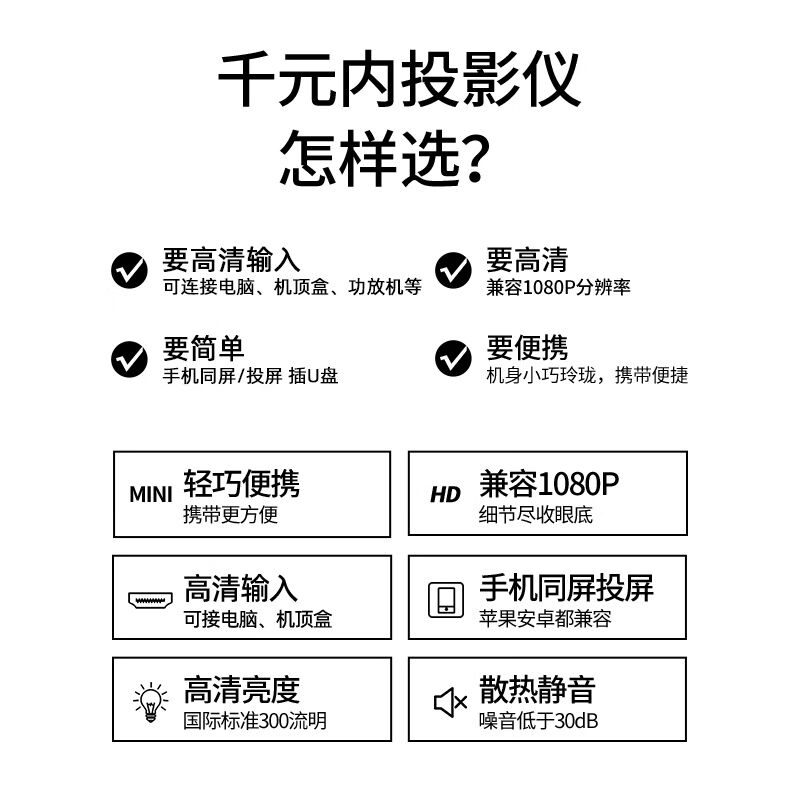 千元内投影仪
怎样选?

要高清输入
可连接电脑、机顶盒、功放机等

要高清
兼容1080P分辨率

要简单
手机同屏/投屏 插U盘

要便携
机身小巧玲珑，携带便捷

MINI 轻巧便携
携带更方便

HD 兼容1080P
细节尽收眼底

高清输入
可接电脑、机顶盒

手机同屏投屏
苹果安卓都兼容

高清亮度
国际标准300流明

散热静音
噪音低于30dB