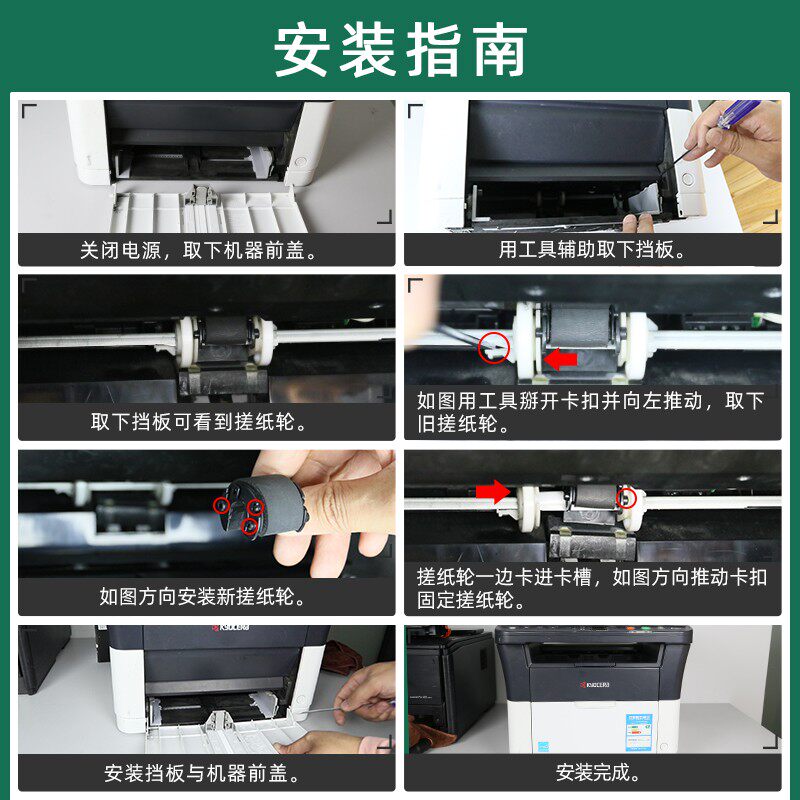 安装指南

关闭电源，取下机器前盖。

用工具辅助取下挡板。

取下挡板可看到搓纸轮。

如图用工具掰开卡扣并向左推动，取下旧搓纸轮。

如图方向安装新搓纸轮。

搓纸轮一边卡进卡槽，如图方向推动卡扣固定搓纸轮。

KYOCERA

安装挡板与机器前盖。

KYOCERA

安装完成。