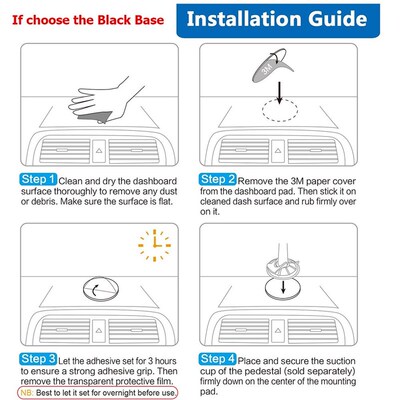 If choose the Black Base

Installation Guide

3M

Step 1 Clean and dry the dashboard surface thoroughly to remove any dust or debris. Make sure the surface is flat.

Step 2 Remove the 3M paper cover from the dashboard pad. Then stick it on cleaned dash surface and rub firmly over on it.

Step 3 Let the adhesive set for 3 hours to ensure a strong adhesive grip. Then remove the transparent protective film.

NB: Best to let it set for overnight before use.

Step 4 Place and secure the suction cup of the pedestal (sold separately) firmly down on the center of the mounting pad.