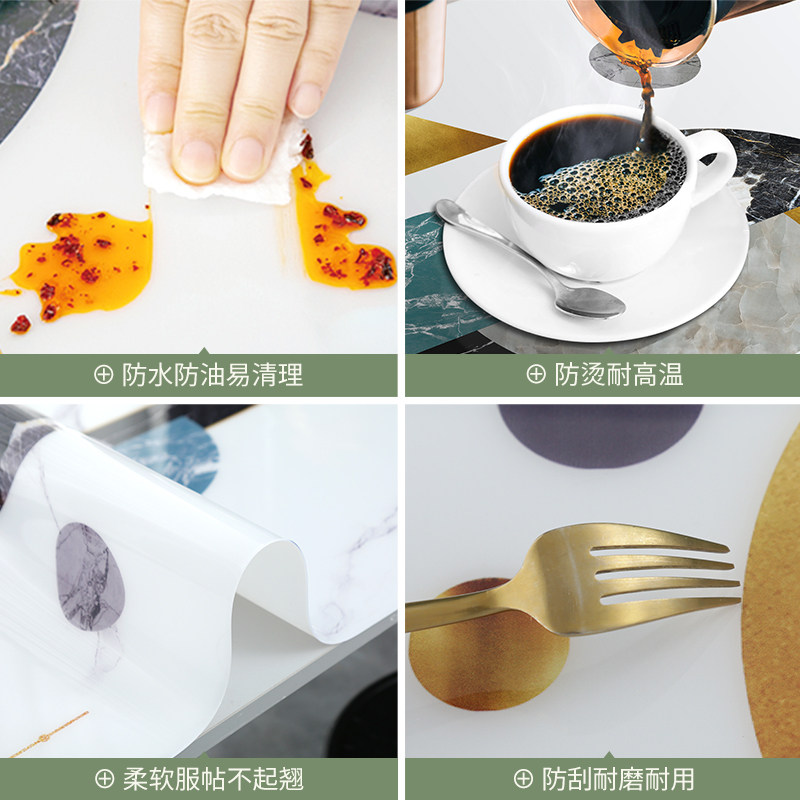 ⊕ 防水防油易清理

⊕ 防烫耐高温

⊕ 柔软服帖不起翘

⊕ 防刮耐磨耐用