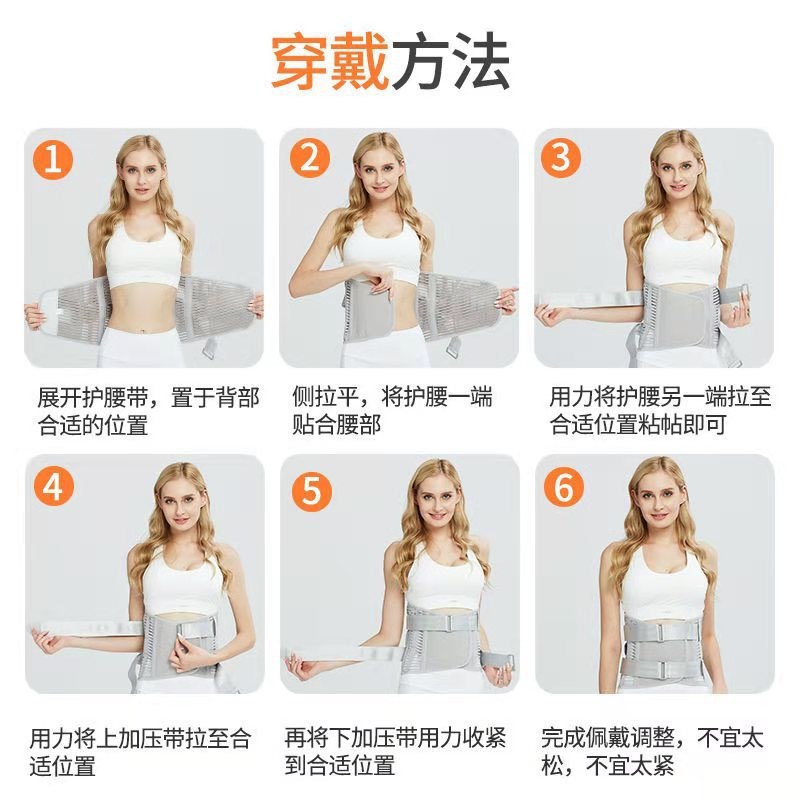 穿戴方法

1

展开护腰带，置于背部合适的位置

2

侧拉平，将护腰一端贴合腰部

3

用力将护腰另一端拉至合适位置粘帖即可

4

用力将上加压带拉至合适位置

5

再将下加压带用力收紧到合适位置

6

完成佩戴调整，不宜太松，不宜太紧