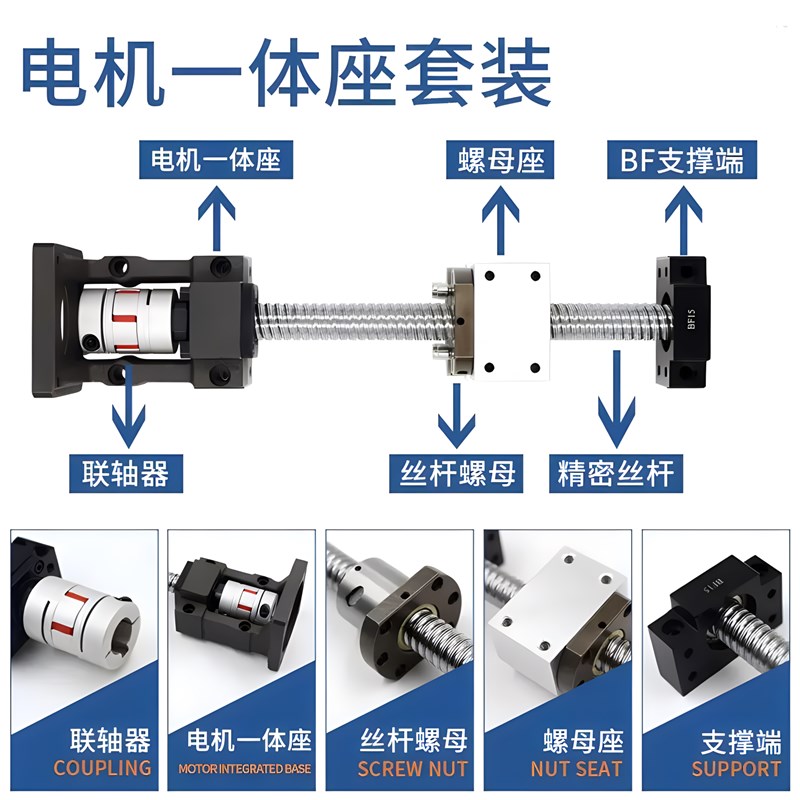 电机一体座套装

电机一体座

螺母座

BF支撑端

BF15

联轴器

丝杆螺母

精密丝杆

联轴器
COUPLING

电机一体座
MOTOR INTEGRATED BASE

丝杆螺母
SCREW NUT

螺母座
NUT SEAT

支撑端
SUPPORT