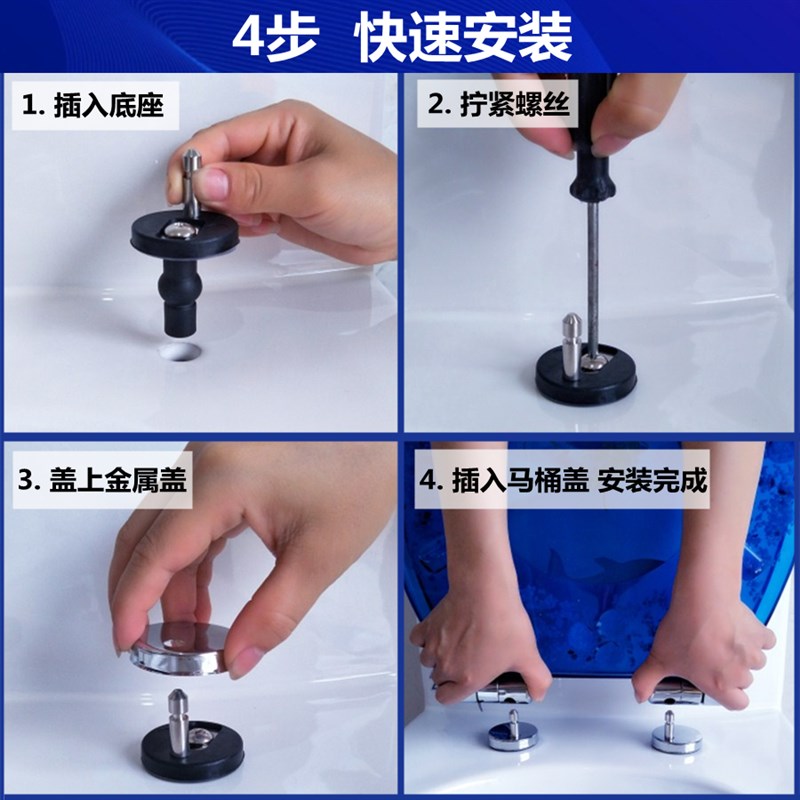 4步 快速安装

1. 插入底座

2. 拧紧螺丝

3. 盖上金属盖

4. 插入马桶盖 安装完成